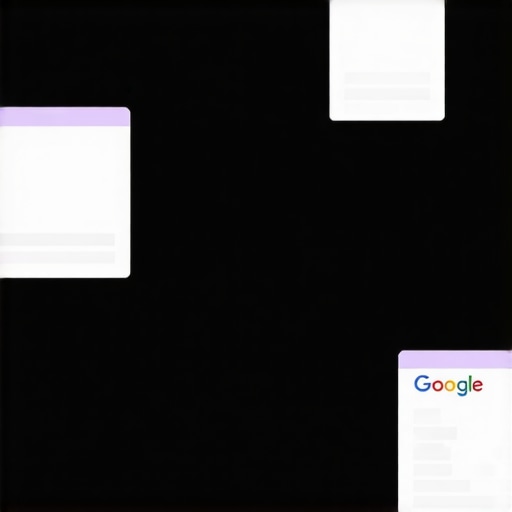 Google