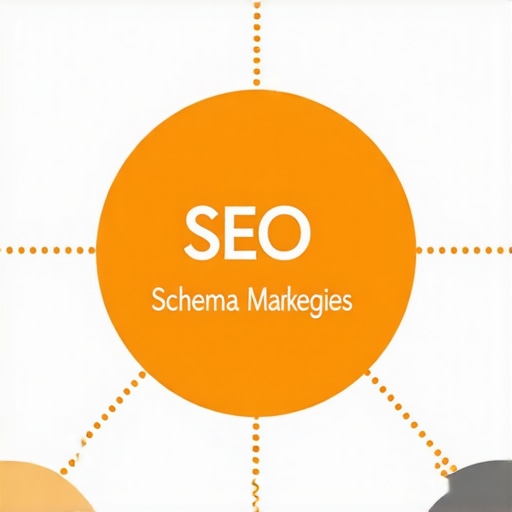 SEO

Schema Markegies